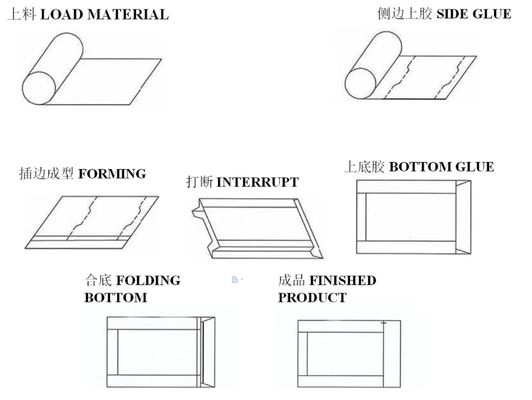 上料 LOAD MATERIAL

侧边上胶 SIDE GLUE

插边成型 FORMING

打断 INTERRUPT

上底胶 BOTTOM GLUE

合底 FOLDING BOTTOM

成品 FINISHED PRODUCT